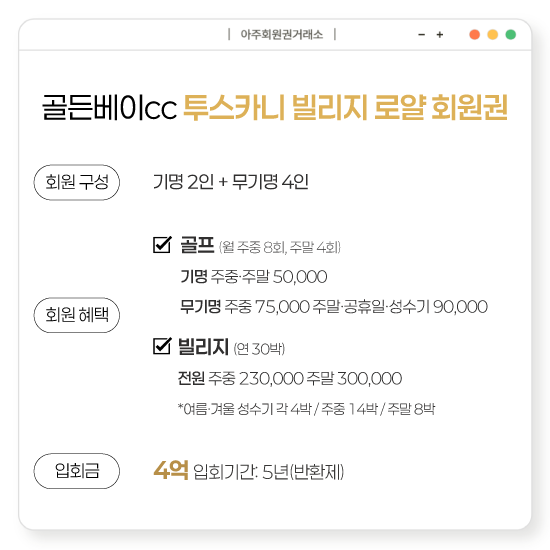 | 아주회원권거래소 |

- +

골든베이cc 투스카니 빌리지 로얄 회원권

회원 구성

기명 2인 + 무기명 4인

회원 혜택

☑ 골프 (월 주중 8회, 주말 4회)

기명 주중·주말 50,000

무기명 주중 75,000 주말·공휴일·성수기 90,000

☑ 빌리지 (연 30박)

전원 주중 230,000 주말 300,000

*여름·겨울 성수기 각 4박 / 주중 14박 / 주말 8박

입회금

4억 입회기간: 5년(반환제)