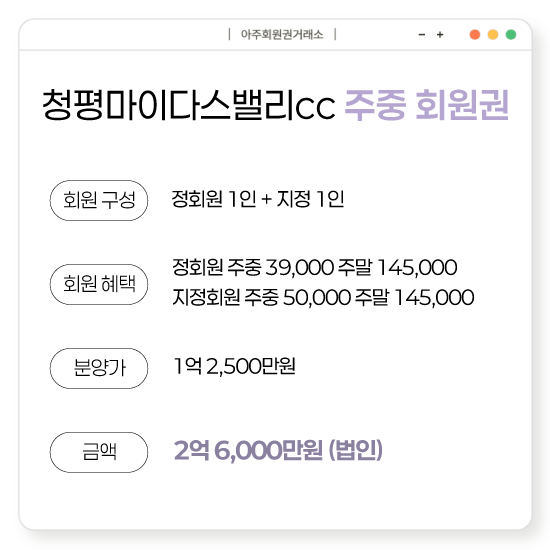 | 아주회원권거래소 |

- +

청평마이다스밸리cc 주중 회원권

회원 구성

정회원 1인 + 지정 1인

회원 혜택

정회원 주중 39,000 주말 145,000
지정회원 주중 50,000 주말 145,000

분양가

1억 2,500만원

금액

2억 6,000만원 (법인)