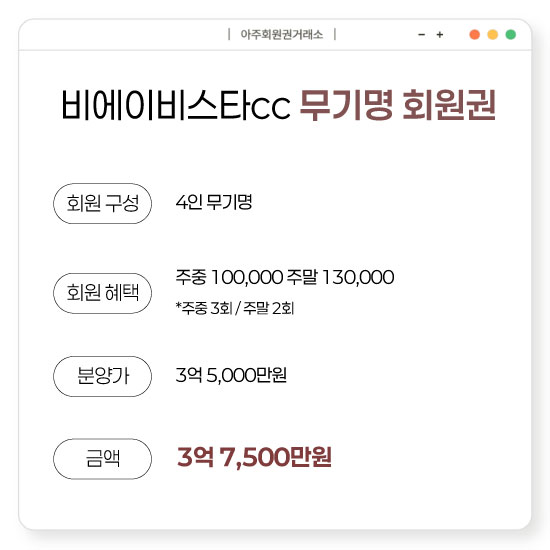 | 아주회원권거래소 |

- +

비에이비스타cc 무기명 회원권

회원 구성

4인 무기명

회원 혜택

주중 100,000 주말 130,000

*주중 3회 / 주말 2회

분양가

3억 5,000만원

금액

3억 7,500만원