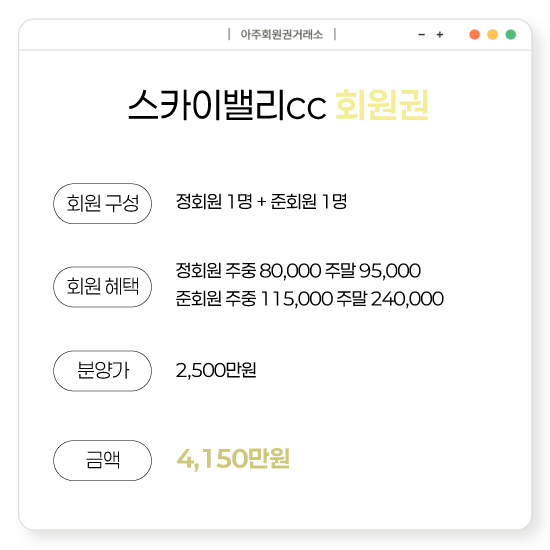 | 아주회원권거래소 |

- +

스카이밸리cc 회원권

회원 구성

정회원 1명 + 준회원 1명

회원 혜택

정회원 주중 80,000 주말 95,000
준회원 주중 115,000 주말 240,000

분양가

2,500만원

금액

4,150만원