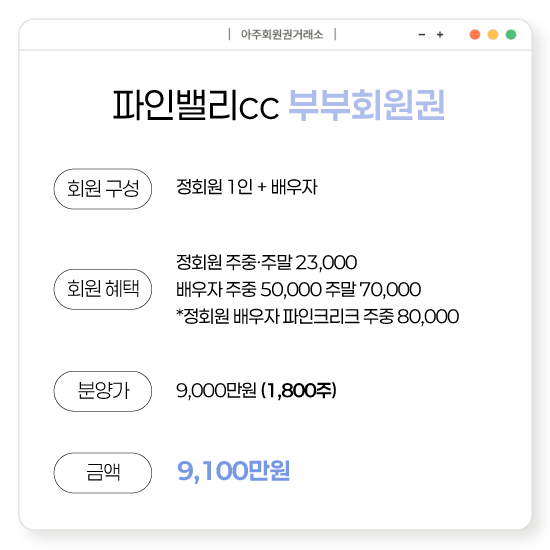 | 아주회원권거래소 |

- +

파인밸리cc 부부회원권

회원 구성

정회원 1인 + 배우자

회원 혜택

정회원 주중·주말 23,000
배우자 주중 50,000 주말 70,000
*정회원 배우자 파인크리크 주중 80,000

분양가

9,000만원 (1,800주)

금액

9,100만원