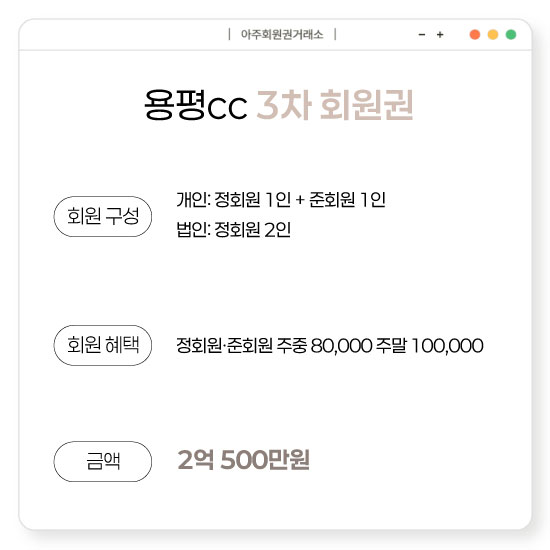 | 아주회원권거래소 |

- +

용평CC 3차 회원권

회원 구성

개인: 정회원 1인 + 준회원 1인
법인: 정회원 2인

회원 혜택

정회원·준회원 주중 80,000 주말 100,000

금액

2억 500만원