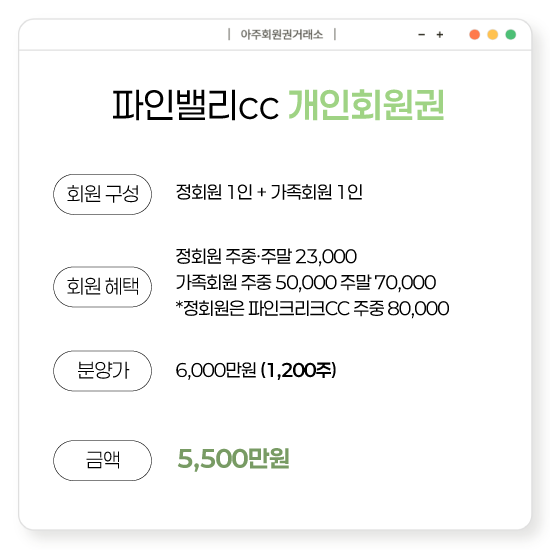 | 아주회원권거래소 |

- +

파인밸리cc 개인회원권

회원 구성

정회원 1인 + 가족회원 1인

회원 혜택

정회원 주중·주말 23,000
가족회원 주중 50,000 주말 70,000
*정회원은 파인크리크CC 주중 80,000

분양가

6,000만원 (1,200주)

금액

5,500만원