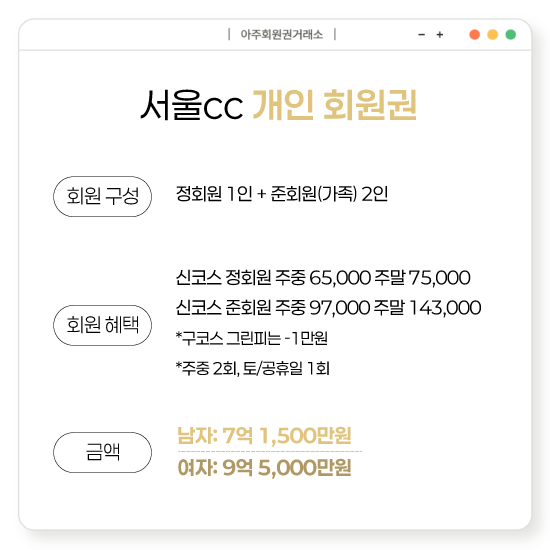 | 아주회원권거래소 |

- +

서울CC 개인 회원권

회원 구성

정회원 1인 + 준회원(가족) 2인

회원 혜택

신코스 정회원 주중 65,000 주말 75,000
신코스 준회원 주중 97,000 주말 143,000
*구코스 그린피는 -1만원
*주중 2회, 토/공휴일 1회

금액

남자: 7억 1,500만원
여자: 9억 5,000만원