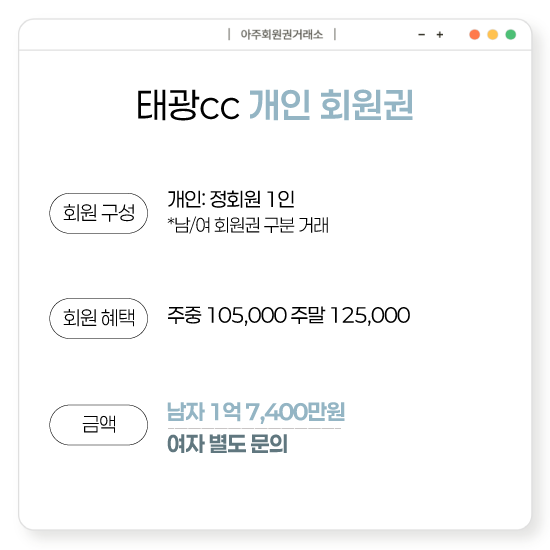 | 아주회원권거래소 |

− +

태광cc 개인 회원권

회원 구성

개인: 정회원 1인
*남/여 회원권 구분 거래

회원 혜택

주중 105,000 주말 125,000

금액

남자 1억 7,400만원
여자 별도 문의