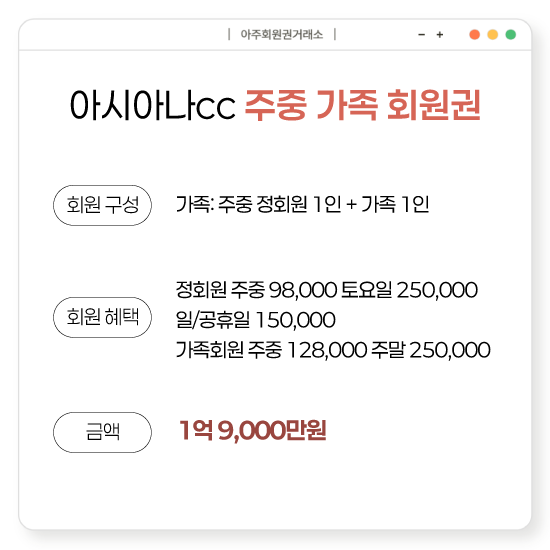 | 아주회원권거래소 |

- +

아시아나cc 주중 가족 회원권

회원 구성

가족: 주중 정회원 1인 + 가족 1인

회원 혜택

정회원 주중 98,000 토요일 250,000
일/공휴일 150,000
가족회원 주중 128,000 주말 250,000

금액

1억 9,000만원