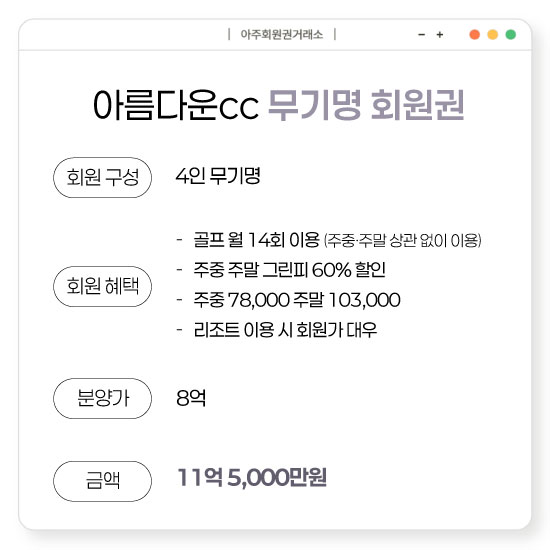 | 아주회원권거래소 |

- +

아름다운cc 무기명 회원권

회원 구성

4인 무기명

회원 혜택

- 골프 월 14회 이용 (주중·주말 상관 없이 이용)
- 주중 주말 그린피 60% 할인
- 주중 78,000 주말 103,000
- 리조트 이용 시 회원가 대우

분양가

8억

금액

11억 5,000만원