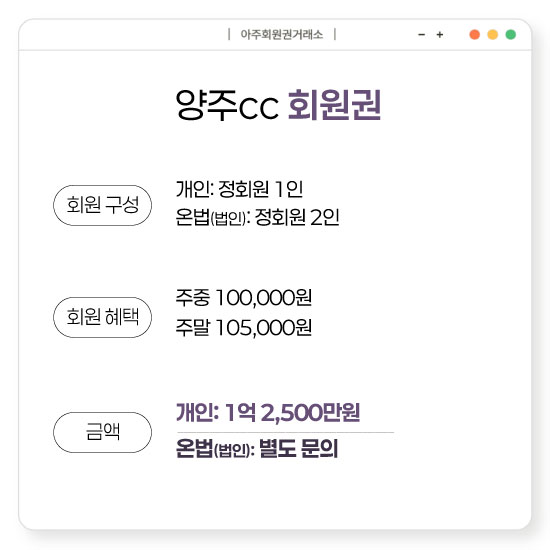 | 아주회원권거래소 |

- +

양주CC 회원권

회원 구성

개인: 정회원 1인
온법(법인): 정회원 2인

회원 혜택

주중 100,000원
주말 105,000원

금액

개인: 1억 2,500만원
온법(법인): 별도 문의