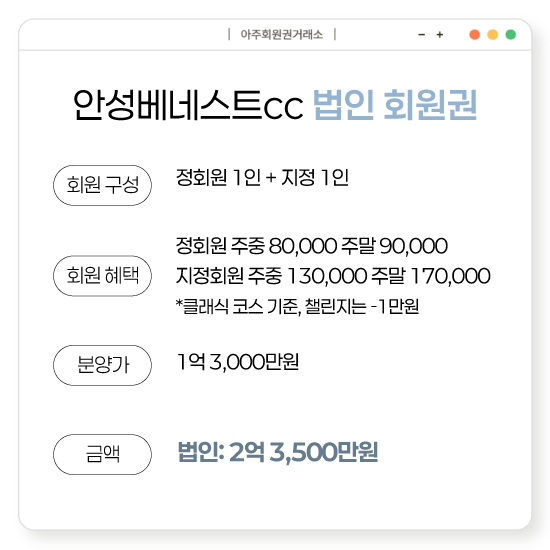 | 아주회원권거래소 |

- +

안성베네스트cc 법인 회원권

회원 구성

정회원 1인 + 지정 1인

회원 혜택

정회원 주중 80,000 주말 90,000
지정회원 주중 130,000 주말 170,000
*클래식 코스 기준, 챌린지는 -1만원

분양가

1억 3,000만원

금액

법인: 2억 3,500만원