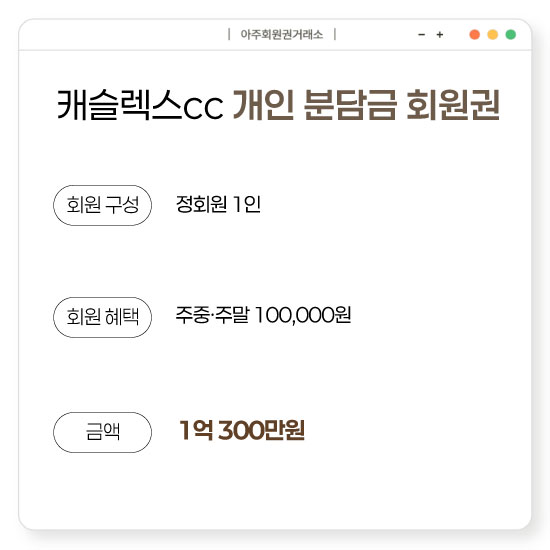 | 아주회원권거래소 |

- +

캐슬렉스CC 개인 분담금 회원권

회원 구성

정회원 1인

회원 혜택

주중·주말 100,000원

금액

1억 300만원