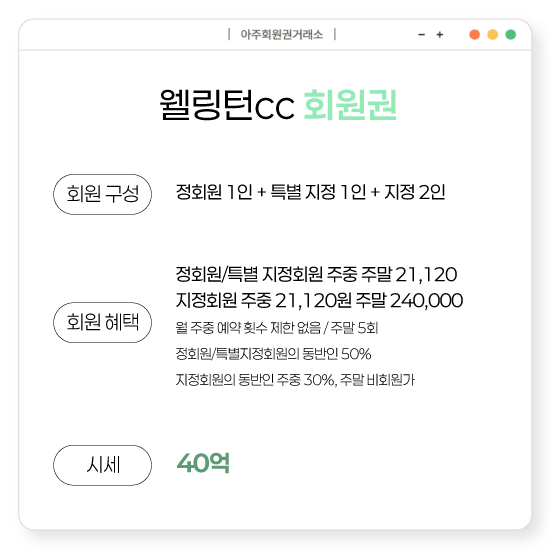 | 아주회원권거래소 |

- +

웰링턴CC 회원권

회원 구성

정회원 1인 + 특별 지정 1인 + 지정 2인

회원 혜택

정회원/특별 지정회원 주중 주말 21,120

지정회원 주중 21,120원 주말 240,000

월 주중 예약 횟수 제한 없음 / 주말 5회

정회원/특별지정회원의 동반인 50%

지정회원의 동반인 주중 30%, 주말 비회원가

시세

40억