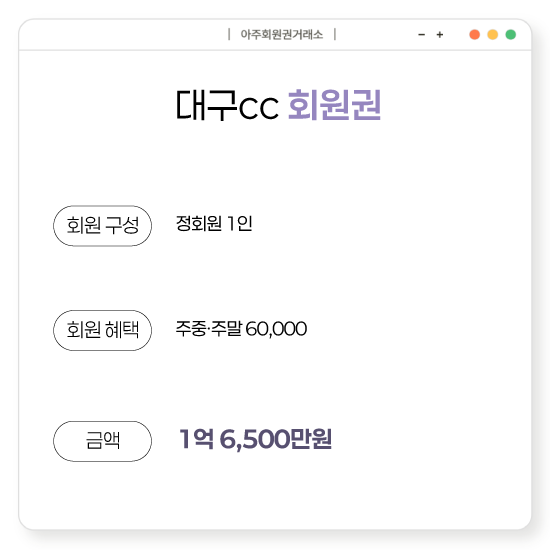 | 아주회원권거래소 |

- +

대구CC 회원권

회원 구성

정회원 1인

회원 혜택

주중·주말 60,000

금액

1억 6,500만원