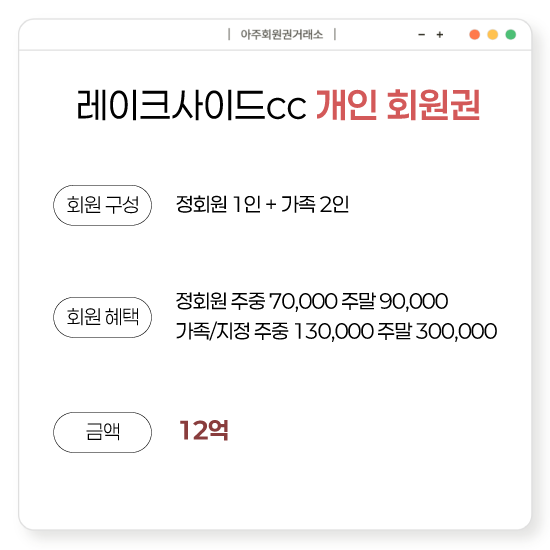 | 아주회원권거래소 |

- +

레이크사이드cc 개인 회원권

회원 구성

정회원 1인 + 가족 2인

회원 혜택

정회원 주중 70,000 주말 90,000
가족/지정 주중 130,000 주말 300,000

금액

12억