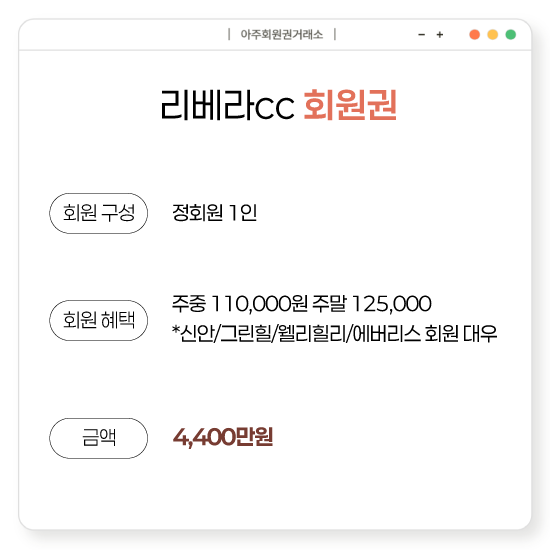 | 아주회원권거래소 |

- +

리베라cc 회원권

회원 구성

정회원 1인

회원 혜택

주중 110,000원 주말 125,000
*신안/그린힐/웰리힐리/에버리스 회원 대우

금액

4,400만원