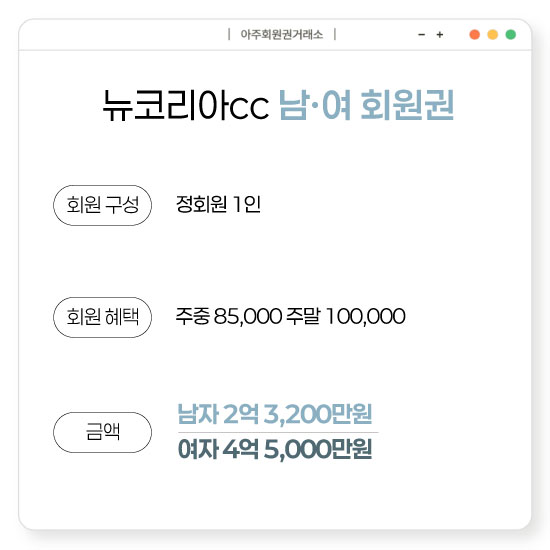 | 아주회원권거래소 |

- +

뉴코리아cc 남·여 회원권

회원 구성

정회원 1인

회원 혜택

주중 85,000 주말 100,000

금액

남자 2억 3,200만원

여자 4억 5,000만원