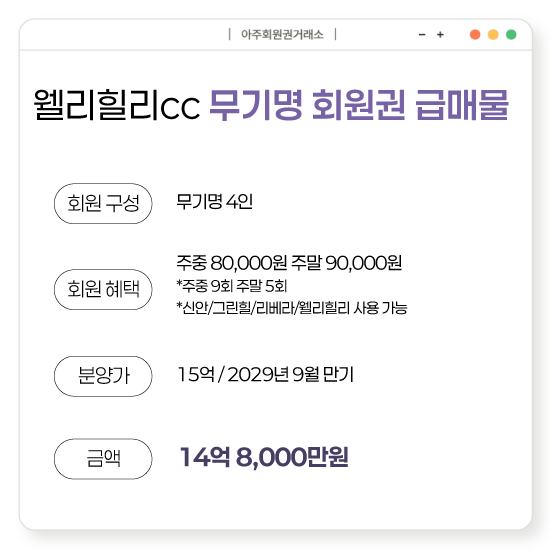 | 아주회원권거래소 |

- +

웰리힐리cc 무기명 회원권 급매물

회원 구성

무기명 4인

회원 혜택

주중 80,000원 주말 90,000원
*주중 9회 주말 5회
*신안/그린힐/리베라/웰리힐리 사용 가능

분양가

15억 / 2029년 9월 만기

금액

14억 8,000만원