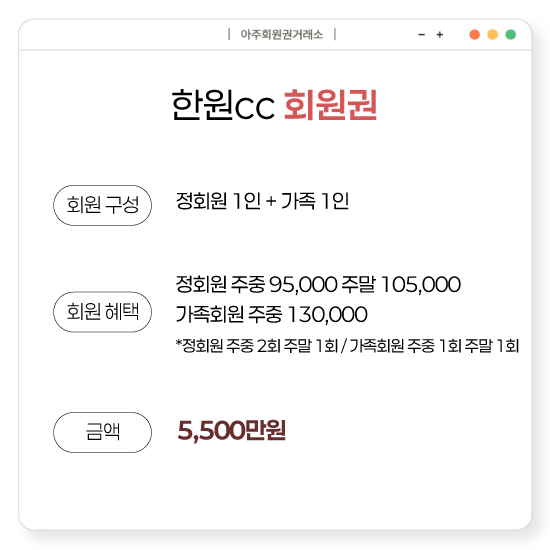 | 아주회원권거래소 |

- +

한원CC 회원권

회원 구성

정회원 1인 + 가족 1인

회원 혜택

정회원 주중 95,000 주말 105,000
가족회원 주중 130,000
*정회원 주중 2회 주말 1회 / 가족회원 주중 1회 주말 1회

금액

5,500만원