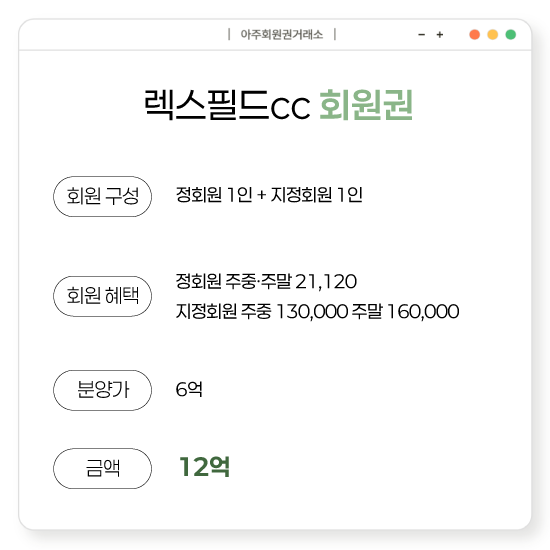 | 아주회원권거래소 |

- +

렉스필드CC 회원권

회원 구성

정회원 1인 + 지정회원 1인

회원 혜택

정회원 주중·주말 21,120
지정회원 주중 130,000 주말 160,000

분양가

6억

금액

12억