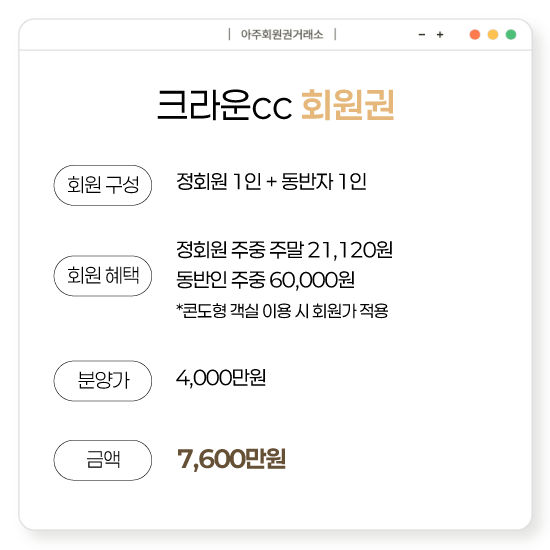 | 아주회원권거래소 |

- +

크라운CC 회원권

회원 구성

정회원 1인 + 동반자 1인

회원 혜택

정회원 주중 주말 21,120원

동반인 주중 60,000원

*콘도형 객실 이용 시 회원가 적용

분양가

4,000만원

금액

7,600만원