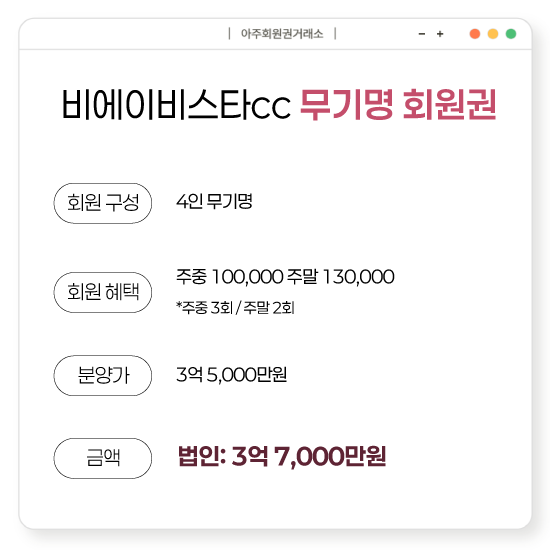 | 아주회원권거래소 |

- +

비에이비스타cc 무기명 회원권

회원 구성

4인 무기명

회원 혜택

주중 100,000 주말 130,000

*주중 3회 / 주말 2회

분양가

3억 5,000만원

금액

법인: 3억 7,000만원