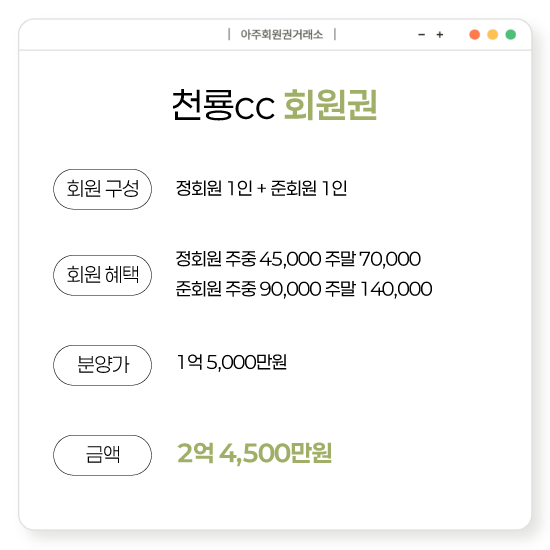 | 아주회원권거래소 |

- +

천룡CC 회원권

회원 구성

정회원 1인 + 준회원 1인

회원 혜택

정회원 주중 45,000 주말 70,000
준회원 주중 90,000 주말 140,000

분양가

1억 5,000만원

금액

2억 4,500만원