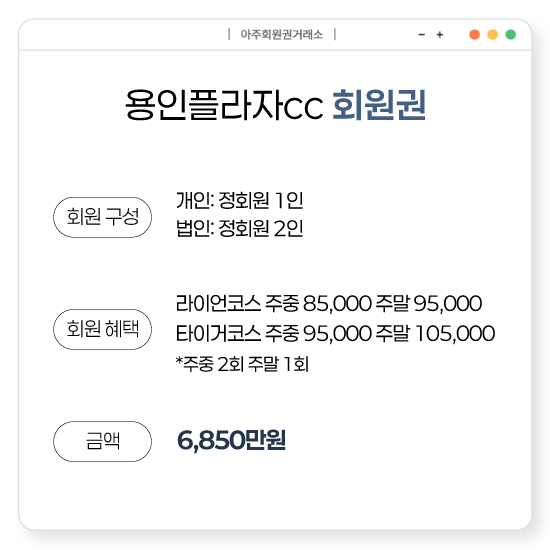 | 아주회원권거래소 |

- +

용인플라자cc 회원권

회원 구성

개인: 정회원 1인
법인: 정회원 2인

회원 혜택

라이언코스 주중 85,000 주말 95,000
타이거코스 주중 95,000 주말 105,000
*주중 2회 주말 1회

금액

6,850만원