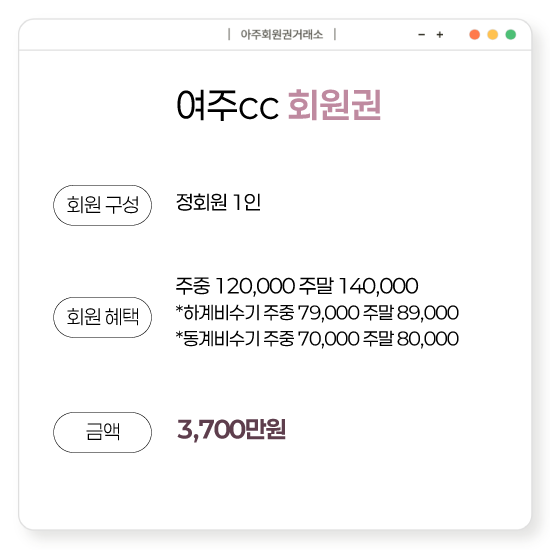 | 아주회원권거래소 |

- +

여주cc 회원권

회원 구성

정회원 1인

회원 혜택

주중 120,000 주말 140,000
*하계비수기 주중 79,000 주말 89,000
*동계비수기 주중 70,000 주말 80,000

금액

3,700만원