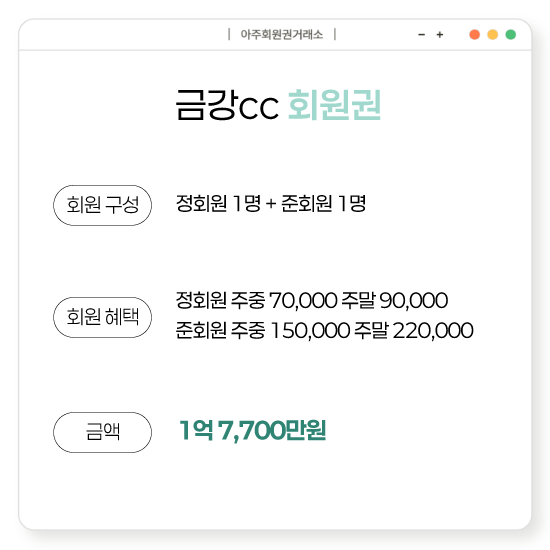 | 아주회원권거래소 |

− +

금강CC 회원권

회원 구성

정회원 1명 + 준회원 1명

회원 혜택

정회원 주중 70,000 주말 90,000
준회원 주중 150,000 주말 220,000

금액

1억 7,700만원