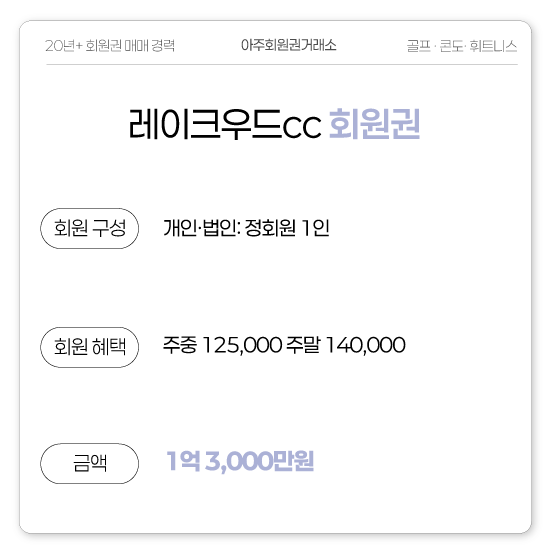 20년+ 회원권 매매 경력

아주회원권거래소

골프 · 콘도· 휘트니스

레이크우드cc 회원권

회원 구성

개인·법인: 정회원 1인

회원 혜택

주중 125,000 주말 140,000

금액

1억 3,000만원